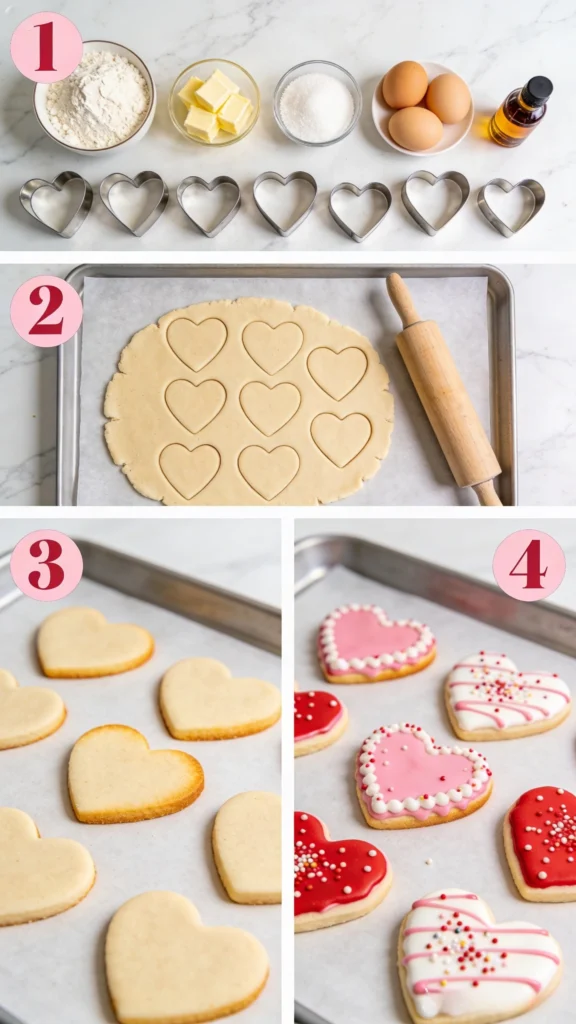 1

2

3

4