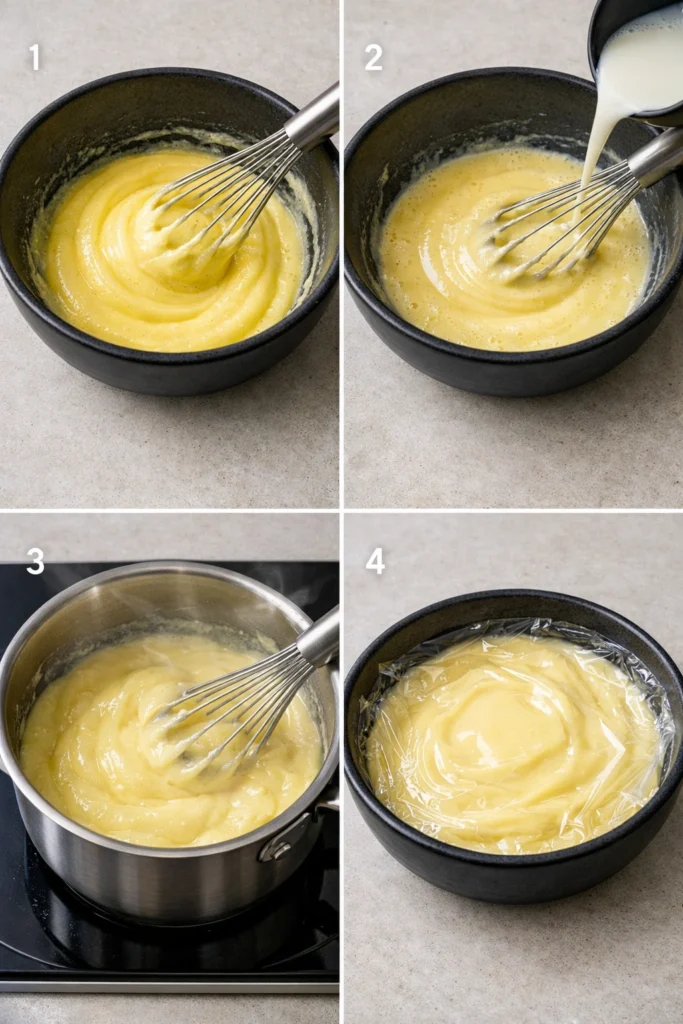 1

2

3

4