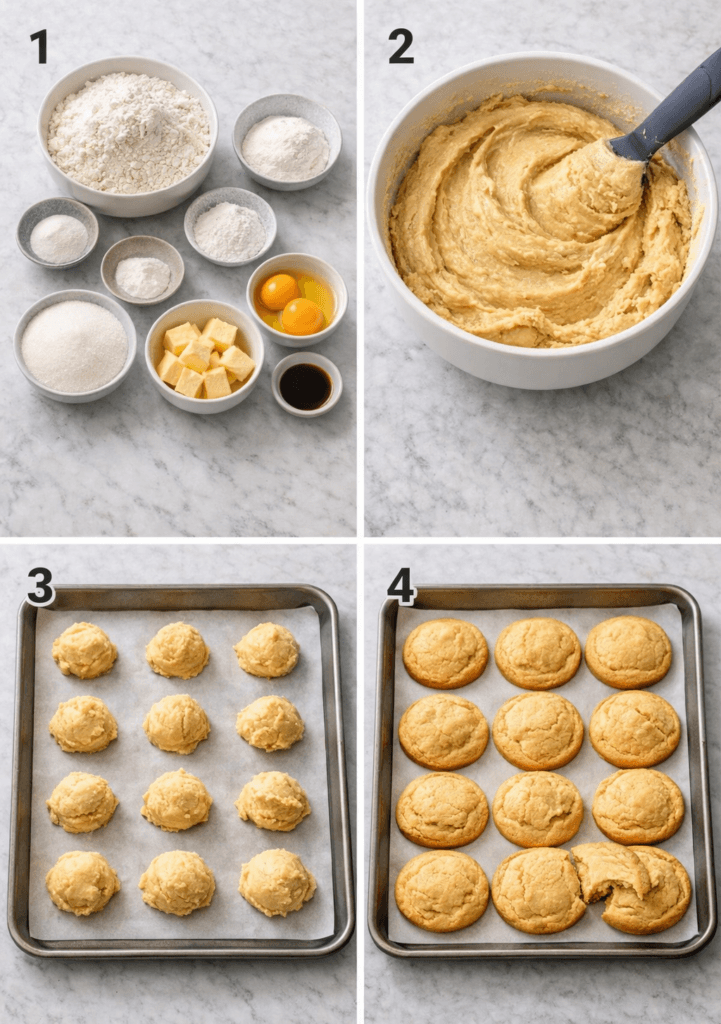 1

2

3

4