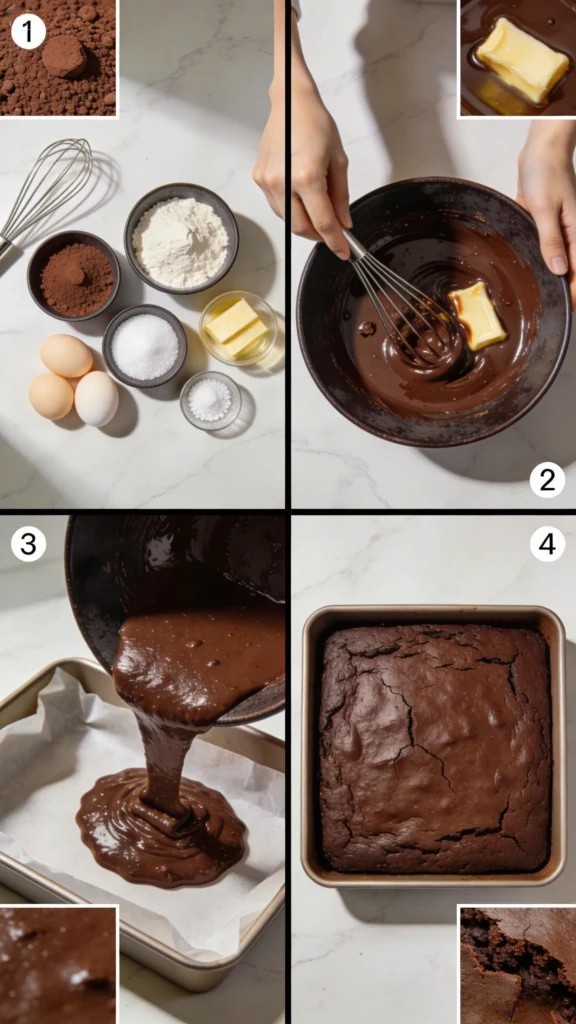 1

2

3

4