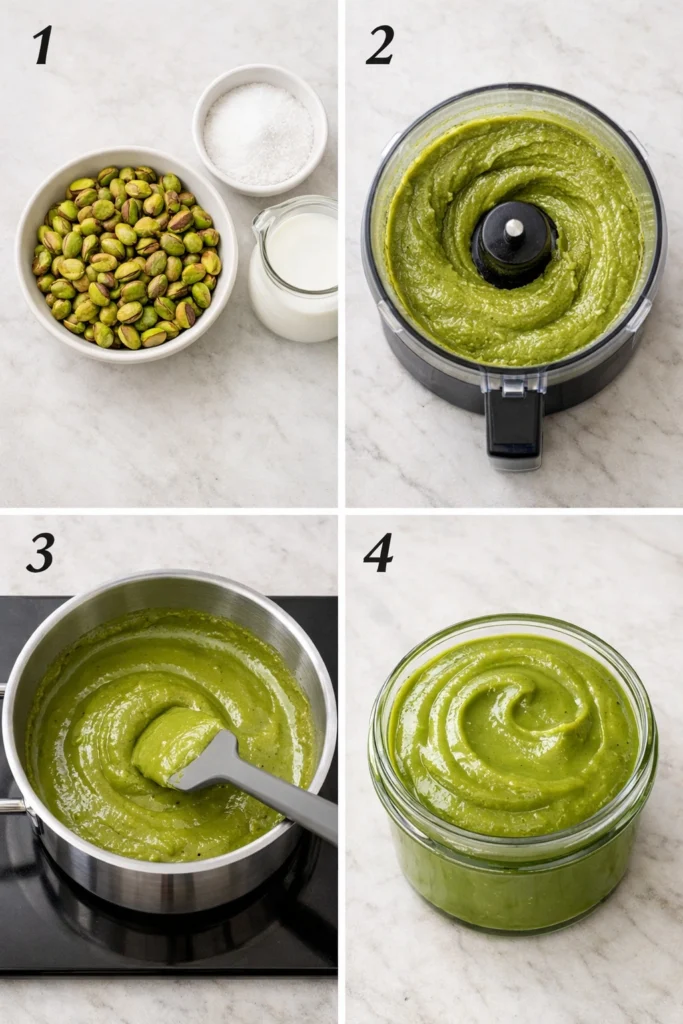 1

2

3

4