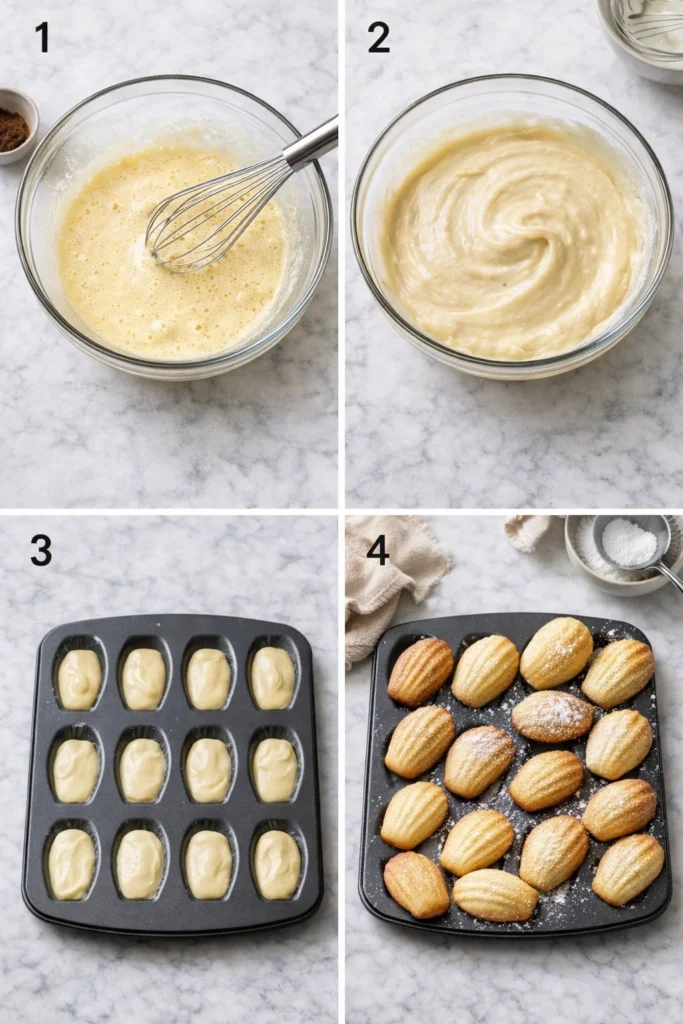 1

2

3

4