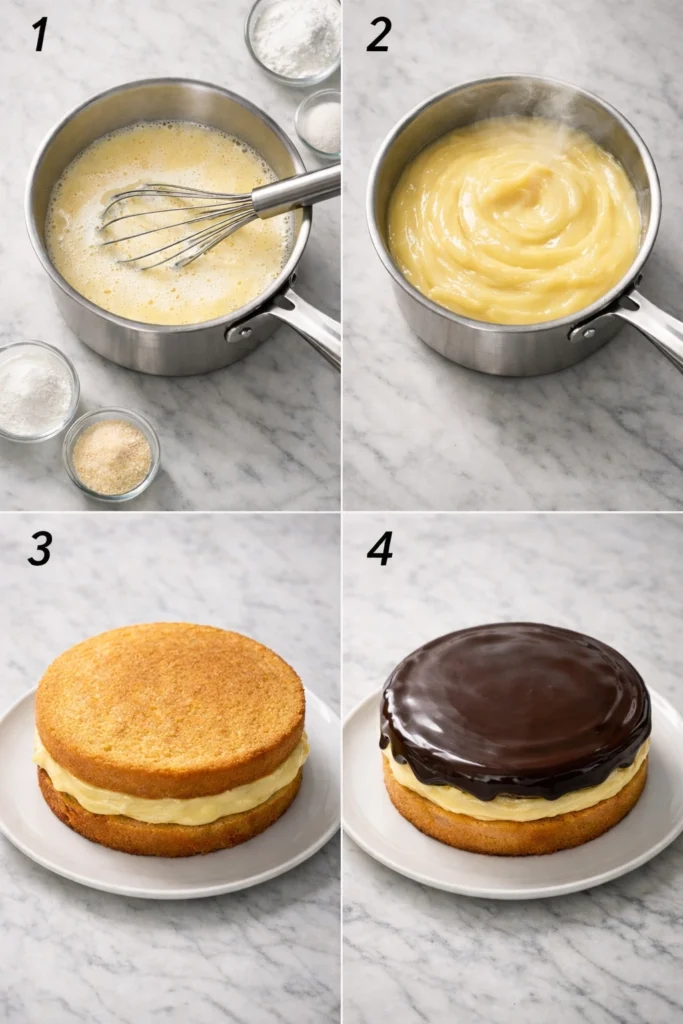 1

2

3

4